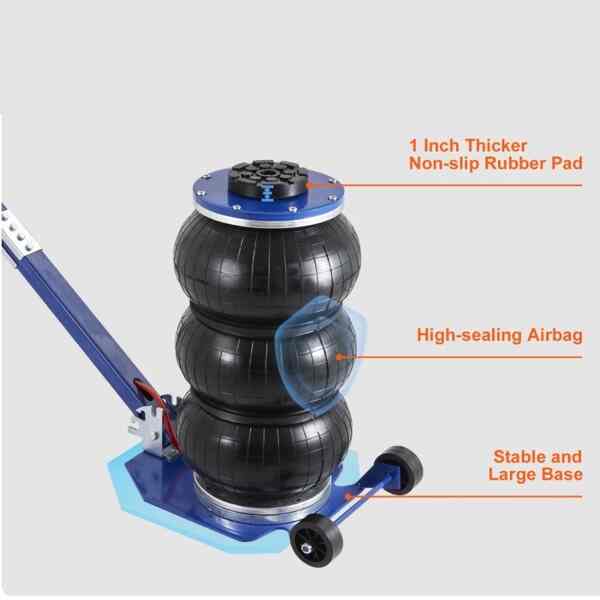 1 Inch Thicker
Non-slip Rubber Pad

High-sealing Airbag

Stable and
Large Base